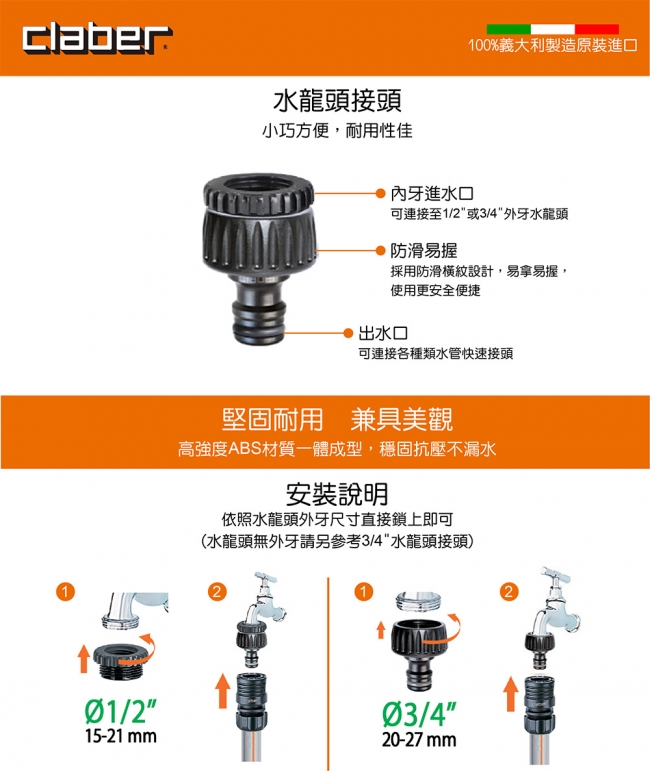 claber

100%義大利製造原裝進口

水龍頭接頭
小巧方便，耐用性佳

內牙進水口
可連接至1/2"或3/4"外牙水龍頭

防滑易握
採用防滑橫紋設計，易拿易握，使用更安全便捷

出水口
可連接各種類水管快速接頭

堅固耐用　兼具美觀
高強度ABS材質一體成型，穩固抗壓不漏水

安裝說明
依照水龍頭外牙尺寸直接鎖上即可
(水龍頭無外牙請另參考3/4"水龍頭接頭)

1

2

Ø1/2"
15-21 mm

1

2

Ø3/4"
20-27 mm