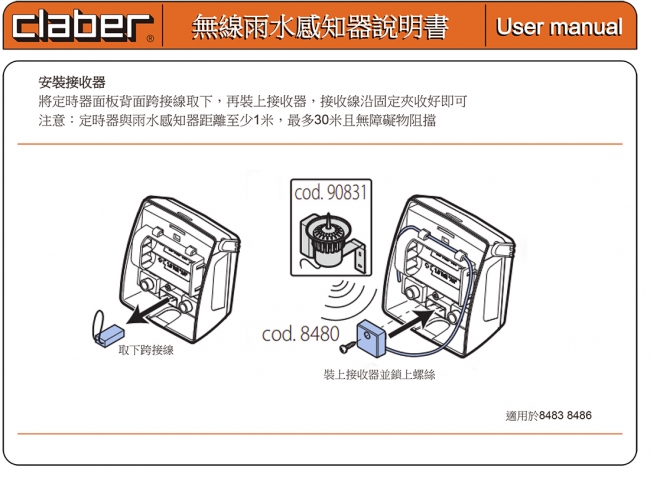 claber®

無線雨水感知器說明書

User manual

安裝接收器
將定時器面板背面跨接線取下，再裝上接收器，接收線沿固定夾收好即可
注意：定時器與雨水感知器距離至少1米，最多30米且無障礙物阻擋

cod. 90831

cod. 8480

取下跨接線

裝上接收器並鎖上螺絲

適用於8483 8486