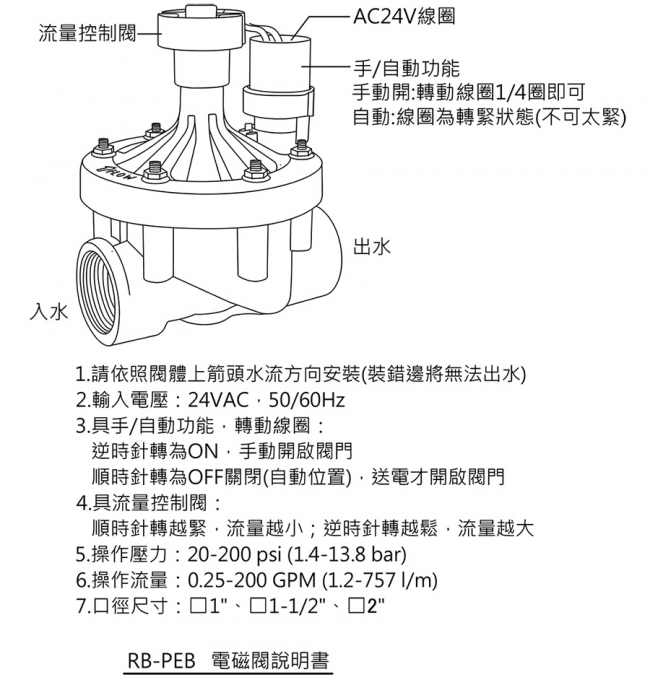 流量控制閥

AC24V線圈

手/自動功能
手動開:轉動線圈1/4圈即可
自動:線圈為轉緊狀態(不可太緊)

出水

入水

1.請依照閥體上箭頭水流方向安裝(裝錯邊將無法出水)
2.輸入電壓：24VAC，50/60Hz
3.具手/自動功能，轉動線圈：
逆時針轉為ON，手動開啟閥門
順時針轉為OFF關閉(自動位置)，送電才開啟閥門
4.具流量控制閥：
順時針轉越緊，流量越小；逆時針轉越鬆，流量越大
5.操作壓力：20-200 psi (1.4-13.8 bar)
6.操作流量：0.25-200 GPM (1.2-757 l/m)
7.口徑尺寸：□1"、□1-1/2"、□2"

RB-PEB 電磁閥說明書