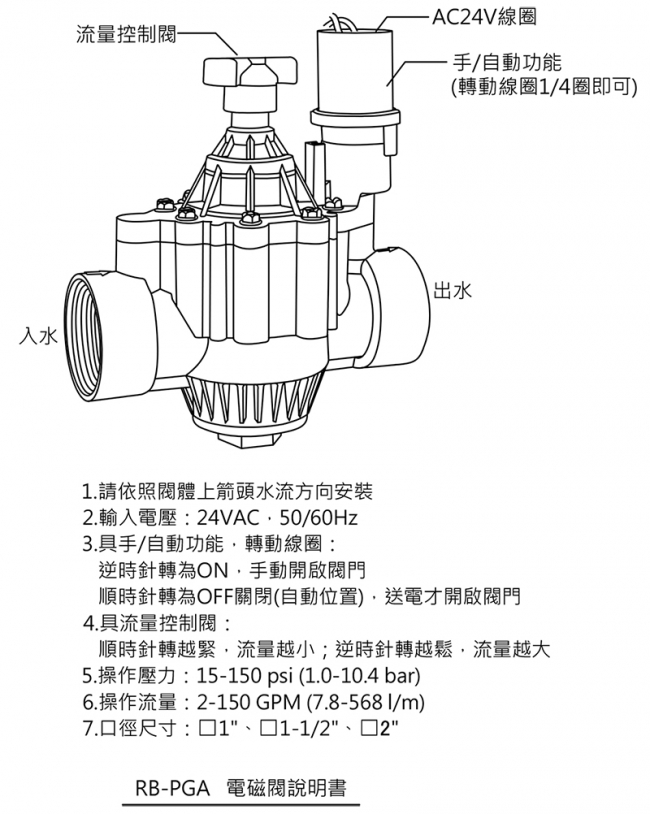 流量控制閥

AC24V線圈

手/自動功能
(轉動線圈1/4圈即可)

出水

入水

1.請依照閥體上箭頭水流方向安裝
2.輸入電壓：24VAC，50/60Hz
3.具手/自動功能，轉動線圈：
逆時針轉為ON，手動開啟閥門
順時針轉為OFF關閉(自動位置)，送電才開啟閥門
4.具流量控制閥：
順時針轉越緊，流量越小；逆時針轉越鬆，流量越大
5.操作壓力：15-150 psi (1.0-10.4 bar)
6.操作流量：2-150 GPM (7.8-568 l/m)
7.口徑尺寸：□1"、□1-1/2"、□2"

RB-PGA 電磁閥說明書