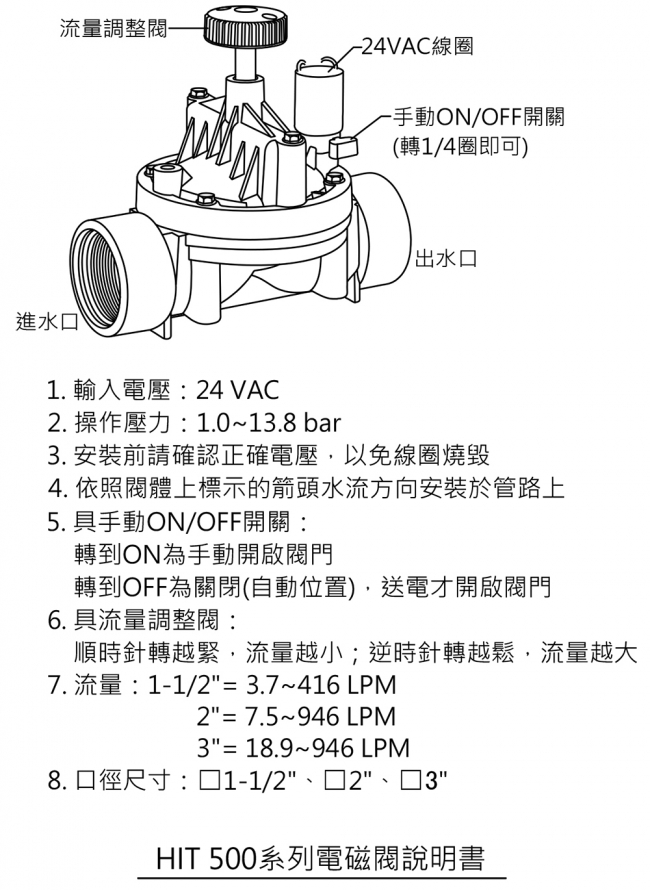 流量調整閥
24VAC線圈
手動ON/OFF開關
(轉1/4圈即可)
出水口
進水口

1. 輸入電壓：24 VAC
2. 操作壓力：1.0~13.8 bar
3. 安裝前請確認正確電壓，以免線圈燒毀
4. 依照閥體上標示的箭頭水流方向安裝於管路上
5. 具手動ON/OFF開關：
轉到ON為手動開啟閥門
轉到OFF為關閉(自動位置)，送電才開啟閥門
6. 具流量調整閥：
順時針轉越緊，流量越小；逆時針轉越鬆，流量越大
7. 流量：1-1/2"= 3.7~416 LPM
2"= 7.5~946 LPM
3"= 18.9~946 LPM
8. 口徑尺寸：□1-1/2"、□2"、□3"

HIT 500系列電磁閥說明書