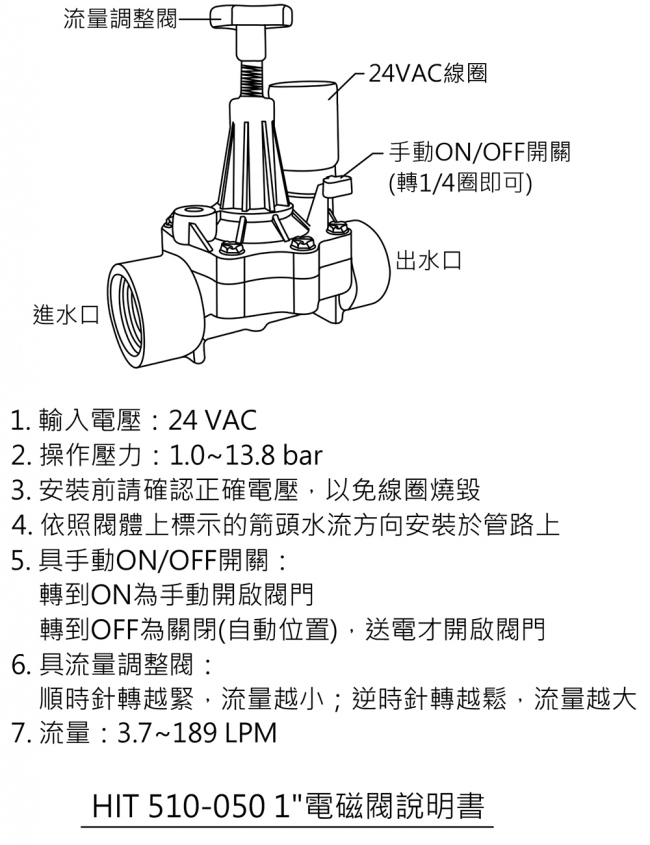 流量調整閥

24VAC線圈

手動ON/OFF開關
(轉1/4圈即可)

出水口

進水口

1. 輸入電壓：24 VAC
2. 操作壓力：1.0~13.8 bar
3. 安裝前請確認正確電壓，以免線圈燒毀
4. 依照閥體上標示的箭頭水流方向安裝於管路上
5. 具手動ON/OFF開關：
轉到ON為手動開啟閥門
轉到OFF為關閉(自動位置)，送電才開啟閥門
6. 具流量調整閥：
順時針轉越緊，流量越小；逆時針轉越鬆，流量越大
7. 流量：3.7~189 LPM

HIT 510-050 1"電磁閥說明書